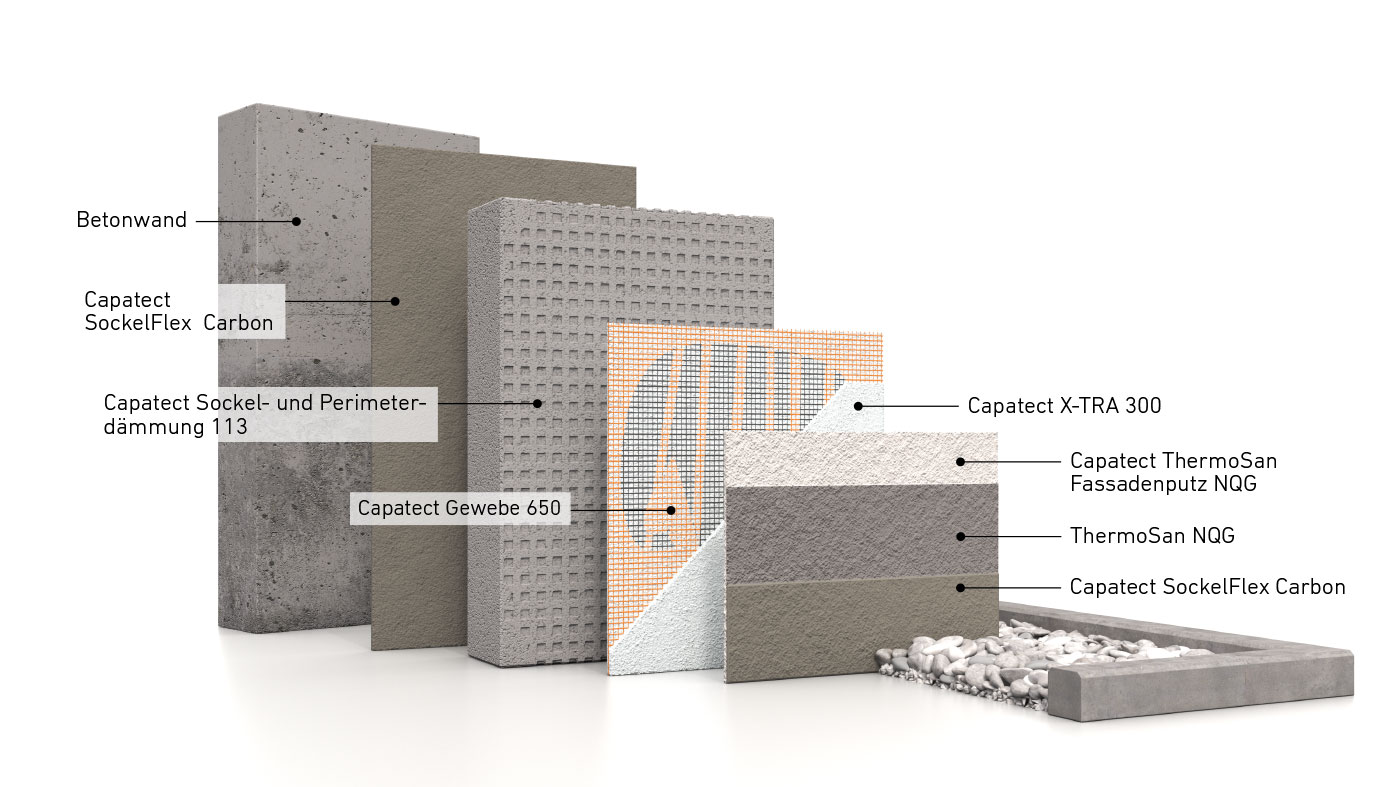 Betonwand

Capatect SockelFlex Carbon

Capatect Sockel- und Perimeterdämmung 113

Capatect Gewebe 650

Capatect X-TRA 300

Capatect ThermoSan Fassadenputz NQG

ThermoSan NQG

Capatect SockelFlex Carbon